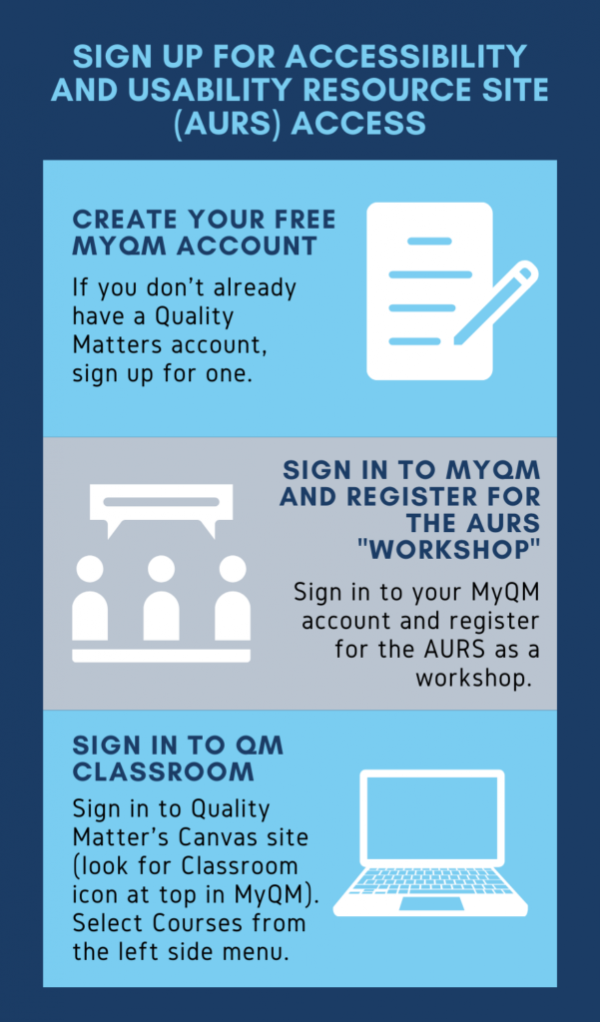 SIGN UP FOR ACCESSIBILITY AND USABILITY RESOURCE SITE (AURS) ACCESS

CREATE YOUR FREE MYQM ACCOUNT

If you don't already have a Quality Matters account, sign up for one.

SIGN IN TO MYQM AND REGISTER FOR THE AURS "WORKSHOP"

Sign in to your MyQM account and register for the AURS as a workshop.

SIGN IN TO QM CLASSROOM

Sign in to Quality Matter's Canvas site (look for Classroom icon at top in MyQM). Select Courses from the left side menu.