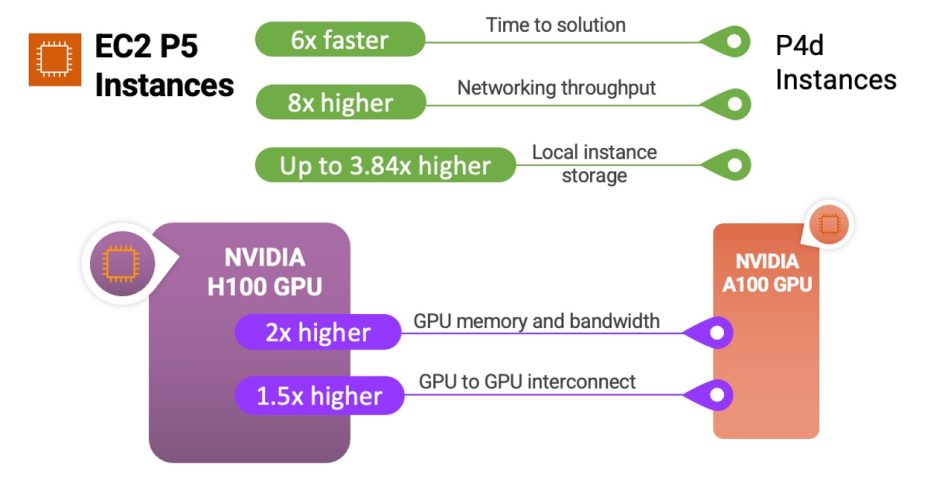 EC2 P5 Instances

6x faster
Time to solution

8x higher
Networking throughput

Up to 3.84x higher
Local instance storage

P4d Instances

NVIDIA H100 GPU

2x higher
GPU memory and bandwidth

1.5x higher
GPU to GPU interconnect

NVIDIA A100 GPU